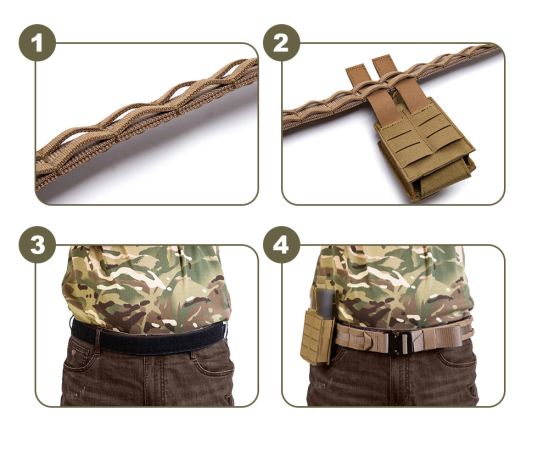 1

2

3

4