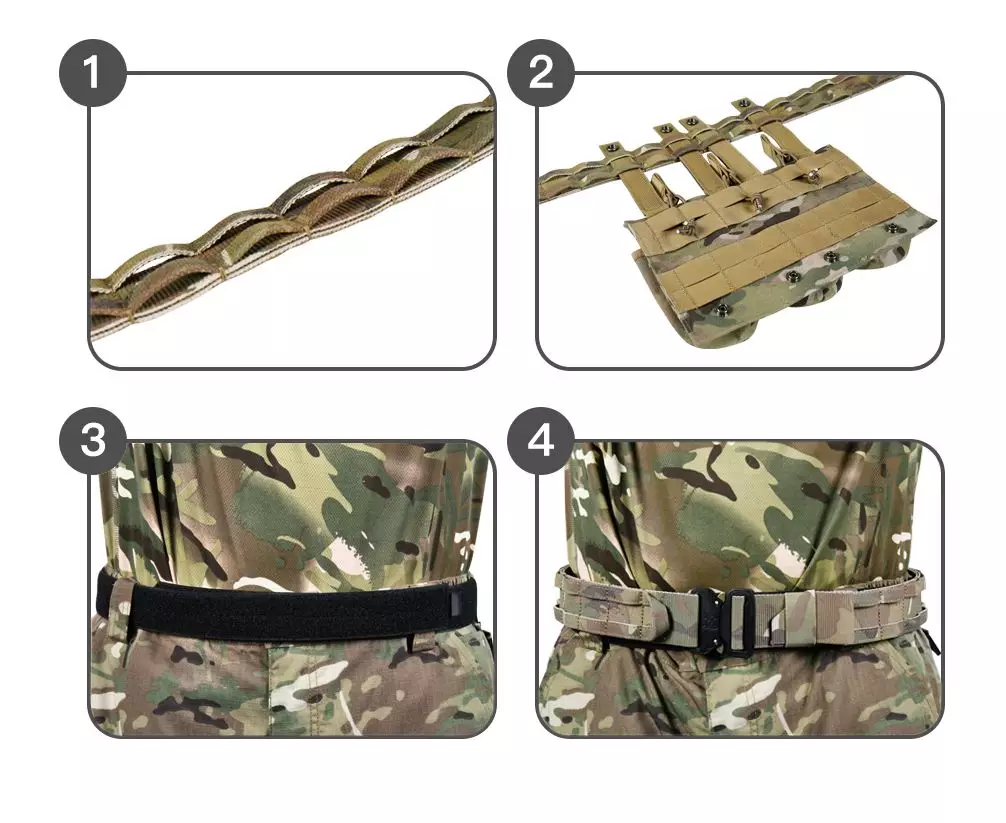 1

2

3

4